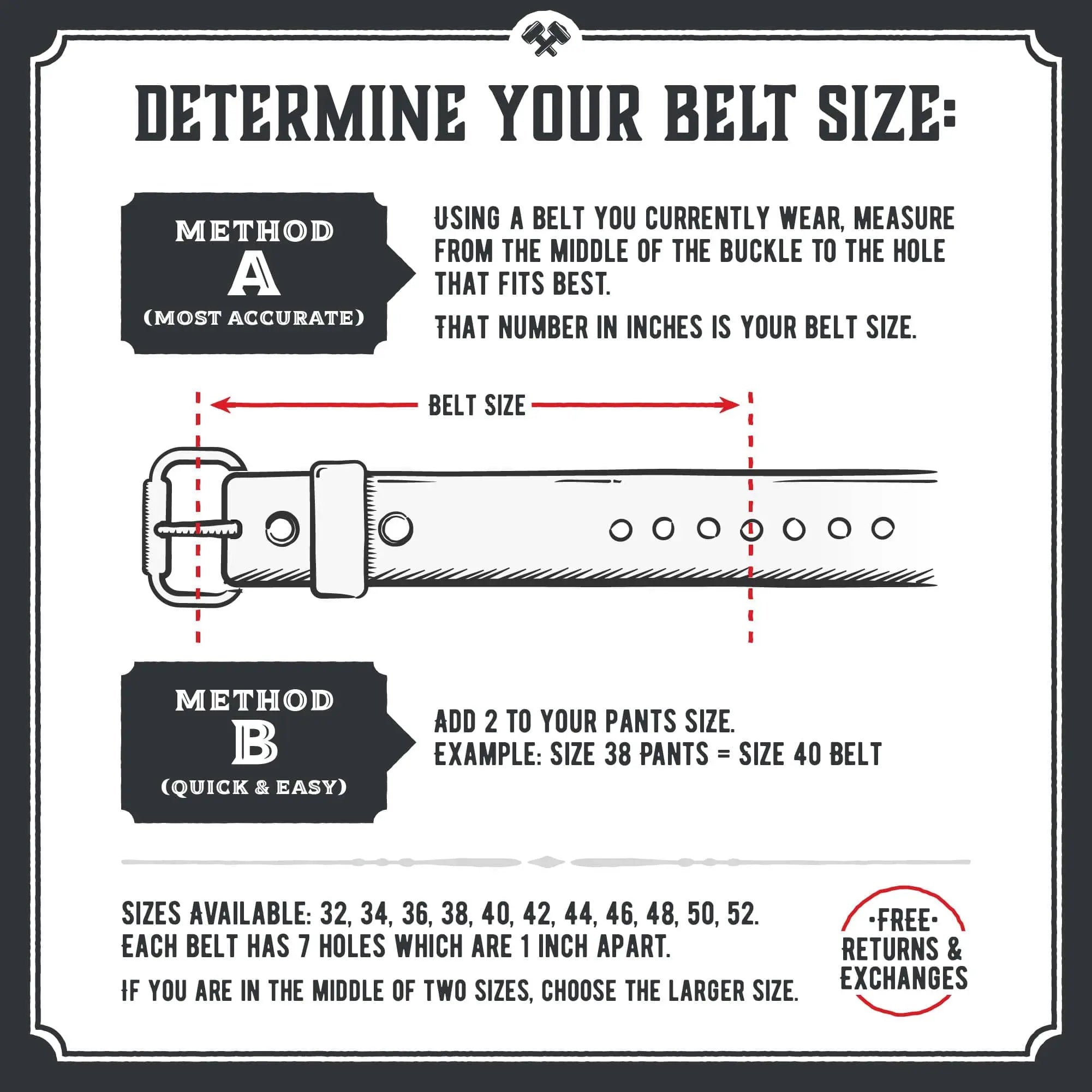 DETERMINE YOUR BELT SIZE:

METHOD
A
(MOST ACCURATE)

USING A BELT YOU CURRENTLY WEAR, MEASURE FROM THE MIDDLE OF THE BUCKLE TO THE HOLE THAT FITS BEST.

THAT NUMBER IN INCHES IS YOUR BELT SIZE.

BELT SIZE

METHOD
B
(QUICK & EASY)

ADD 2 TO YOUR PANTS SIZE.
EXAMPLE: SIZE 38 PANTS = SIZE 40 BELT

SIZES AVAILABLE: 32, 34, 36, 38, 40, 42, 44, 46, 48, 50, 52.
EACH BELT HAS 7 HOLES WHICH ARE 1 INCH APART.

IF YOU ARE IN THE MIDDLE OF TWO SIZES, CHOOSE THE LARGER SIZE.

·FREE·
RETURNS &
EXCHANGES